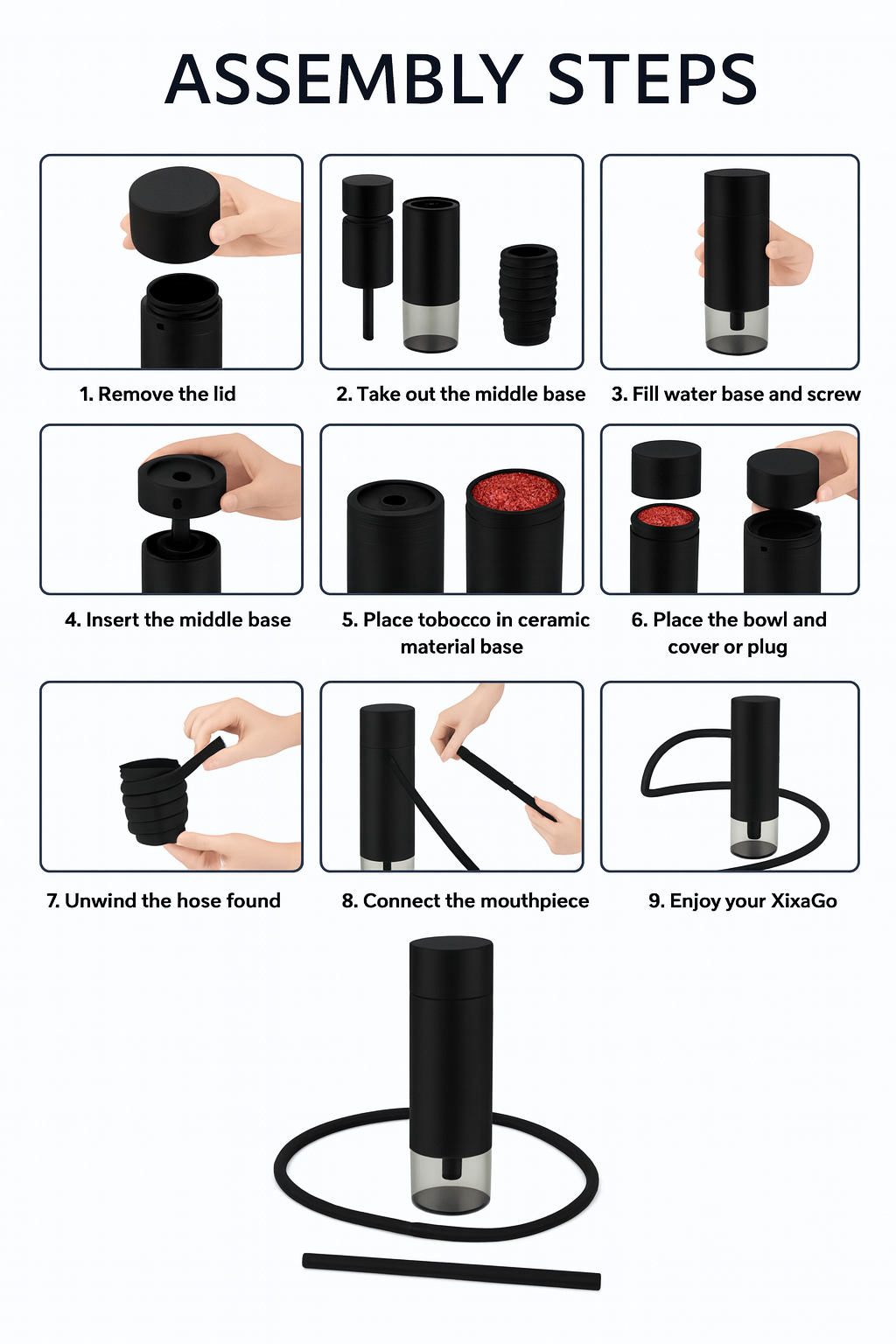 ASSEMBLY STEPS

1. Remove the lid

2. Take out the middle base

3. Fill water base and screw

4. Insert the middle base

5. Place tobocco in ceramic material base

6. Place the bowl and cover or plug

7. Unwind the hose found

8. Connect the mouthpiece

9. Enjoy your XixaGo